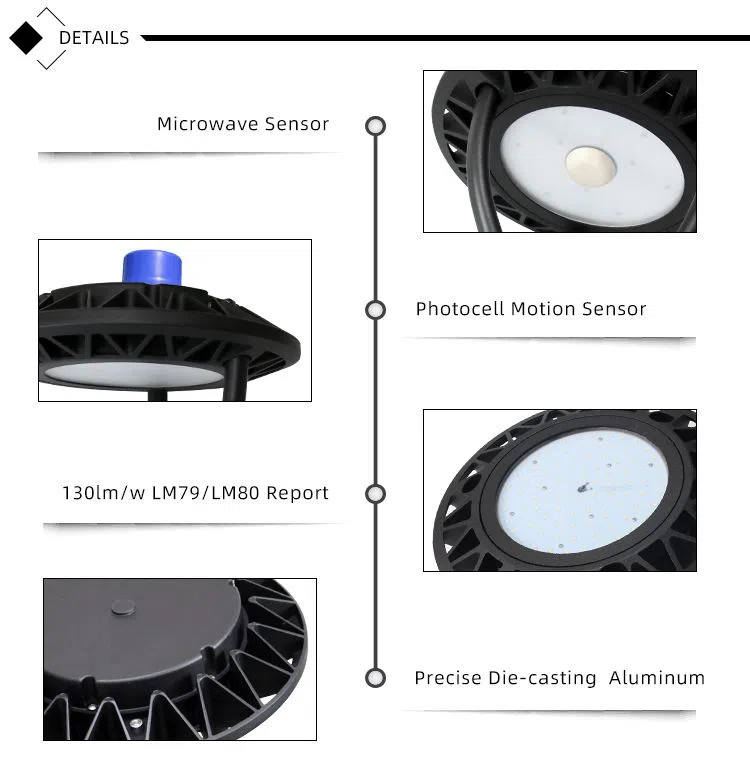 DETAILS

Microwave Sensor

Photocell Motion Sensor

130lm/w LM79/LM80 Report

Precise Die-casting Aluminum