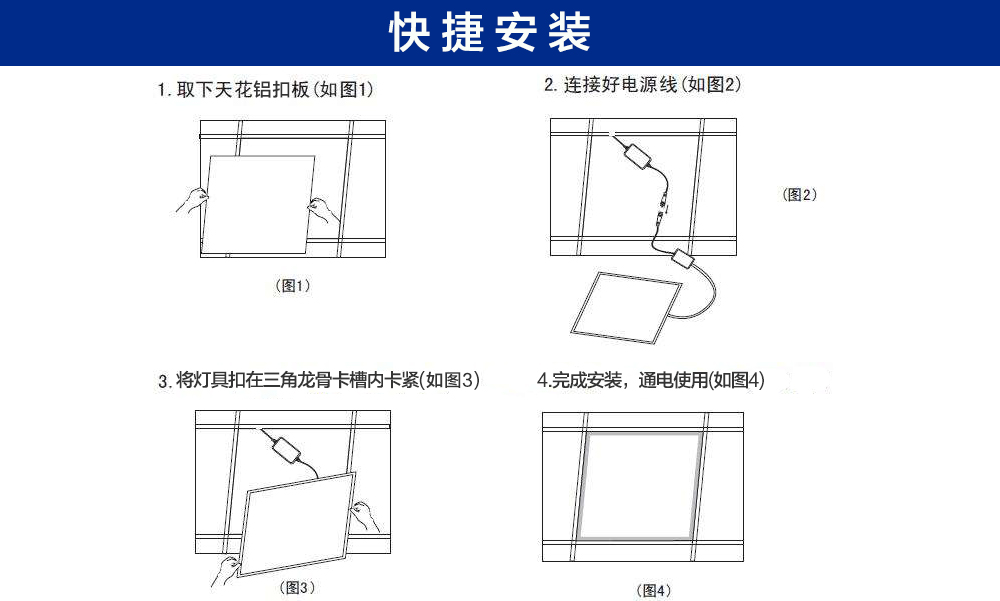 快捷安装

1. 取下天花铝扣板（如图1）

（图1）

2. 连接好电源线（如图2）

（图2）

3. 将灯具扣在三角龙骨卡槽内卡紧(如图3)

（图3）

4.完成安装，通电使用(如图4)

（图4）