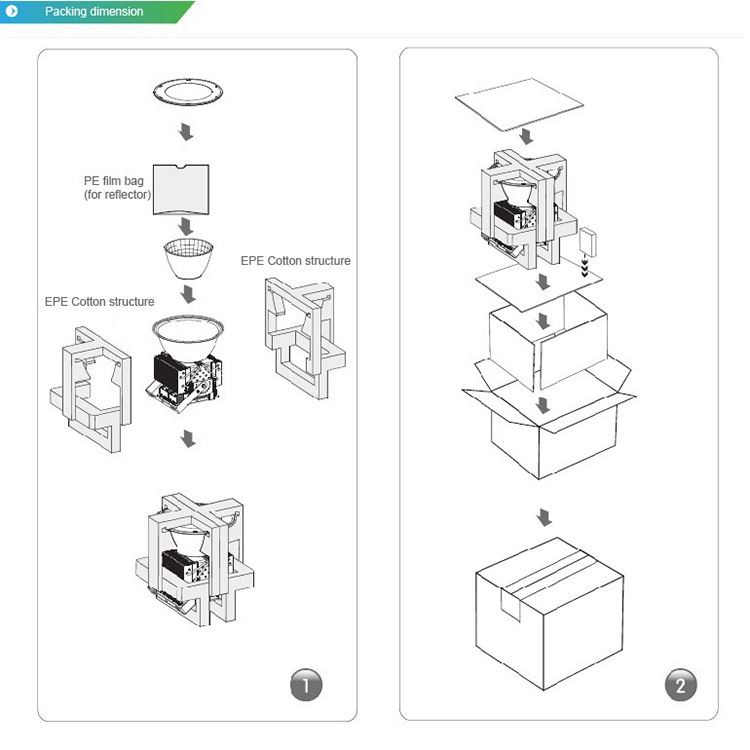 Packing dimension

PE film bag
(for reflector)

EPE Cotton structure

EPE Cotton structure

1

2