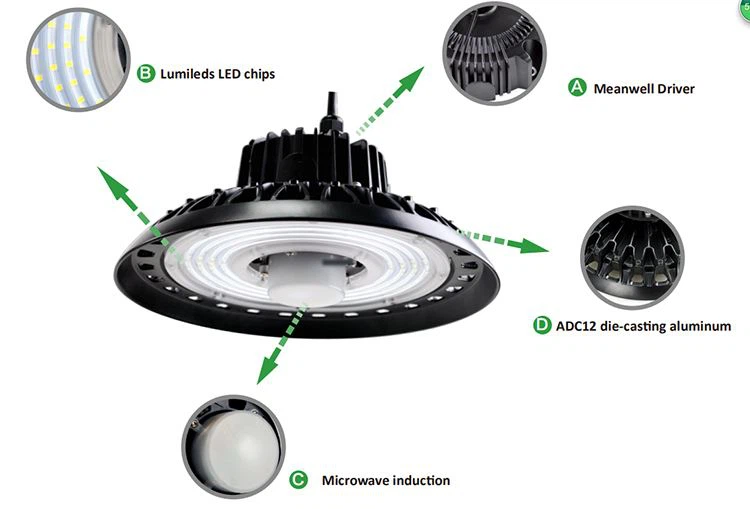 B Lumileds LED chips

A Meanwell Driver

D ADC12 die-casting aluminum

C Microwave induction