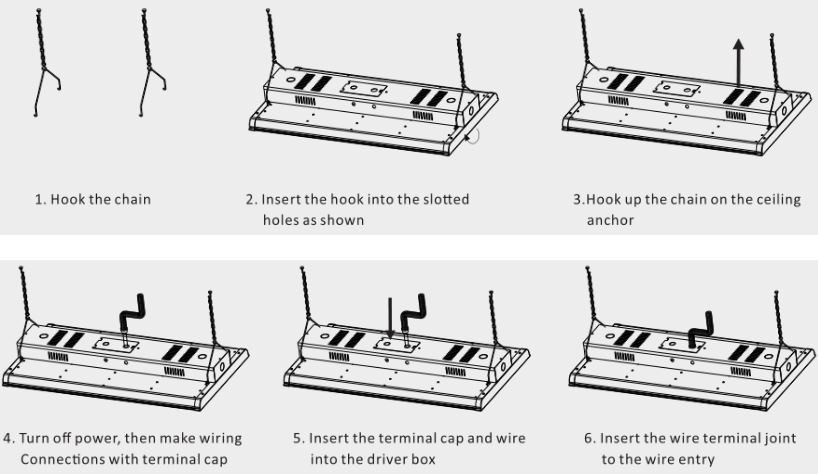 1. Hook the chain

2. Insert the hook into the slotted holes as shown

3.Hook up the chain on the ceiling anchor

4. Turn off power, then make wiring Connections with terminal cap

5. Insert the terminal cap and wire into the driver box

6. Insert the wire terminal joint to the wire entry