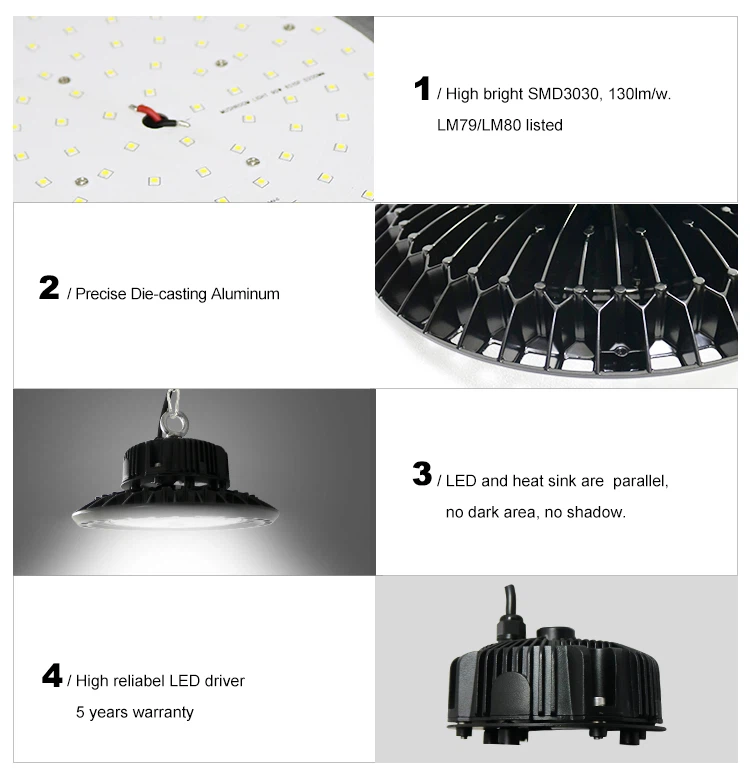 1 / High bright SMD3030, 130lm/w.
LM79/LM80 listed

2 / Precise Die-casting Aluminum

3 / LED and heat sink are parallel,
no dark area, no shadow.

4 / High reliabel LED driver
5 years warranty