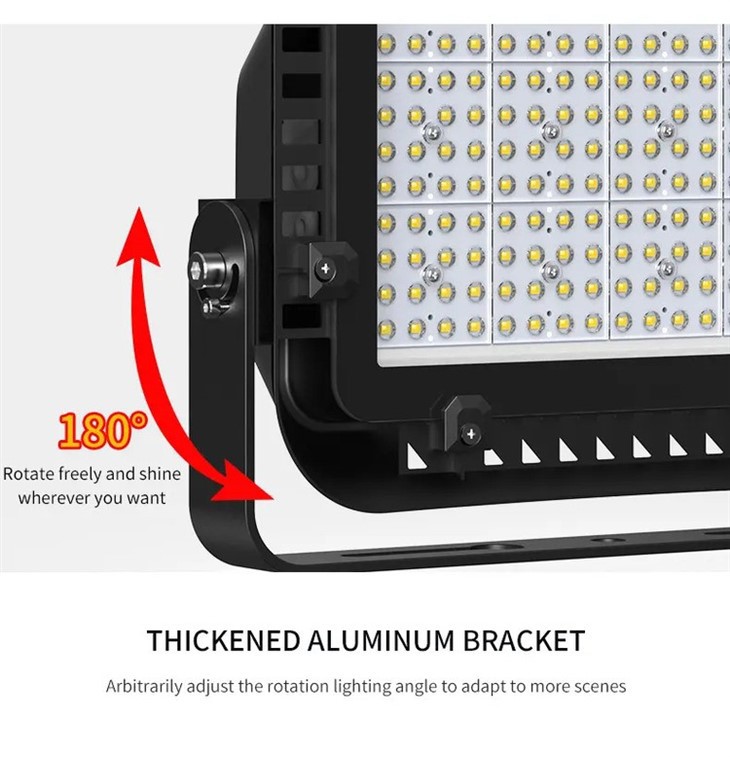 180°
Rotate freely and shine wherever you want

THICKENED ALUMINUM BRACKET

Arbitrarily adjust the rotation lighting angle to adapt to more scenes