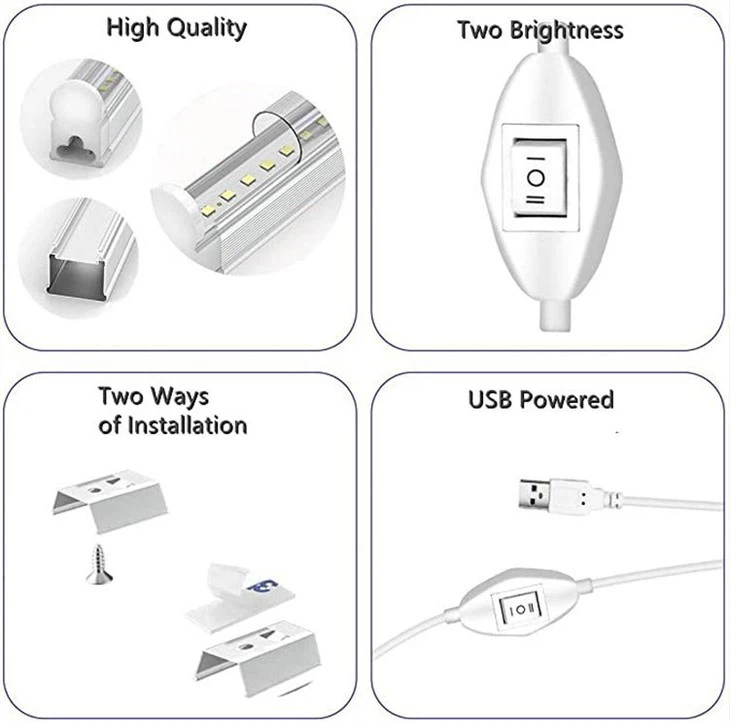 High Quality

Two Brightness

I O II

Two Ways of Installation

USB Powered

I O II