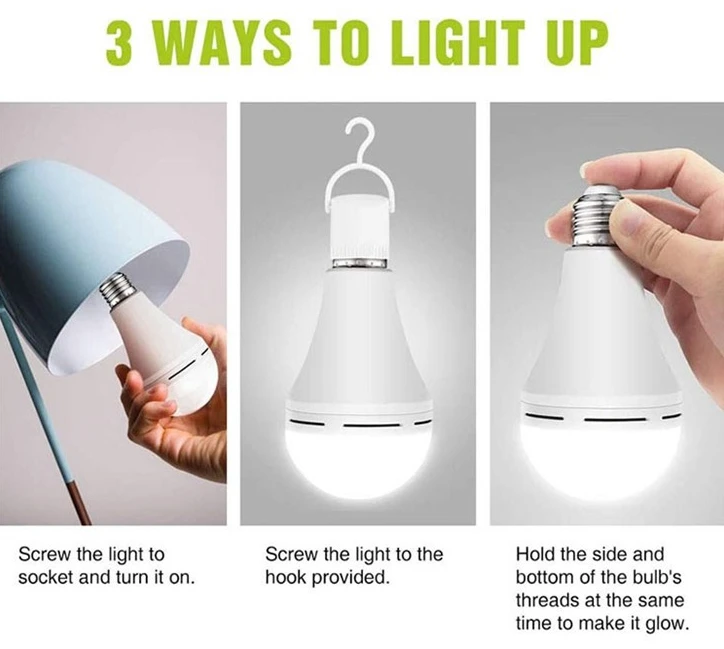 3 WAYS TO LIGHT UP

Screw the light to socket and turn it on.

Screw the light to the hook provided.

Hold the side and bottom of the bulb's threads at the same time to make it glow.