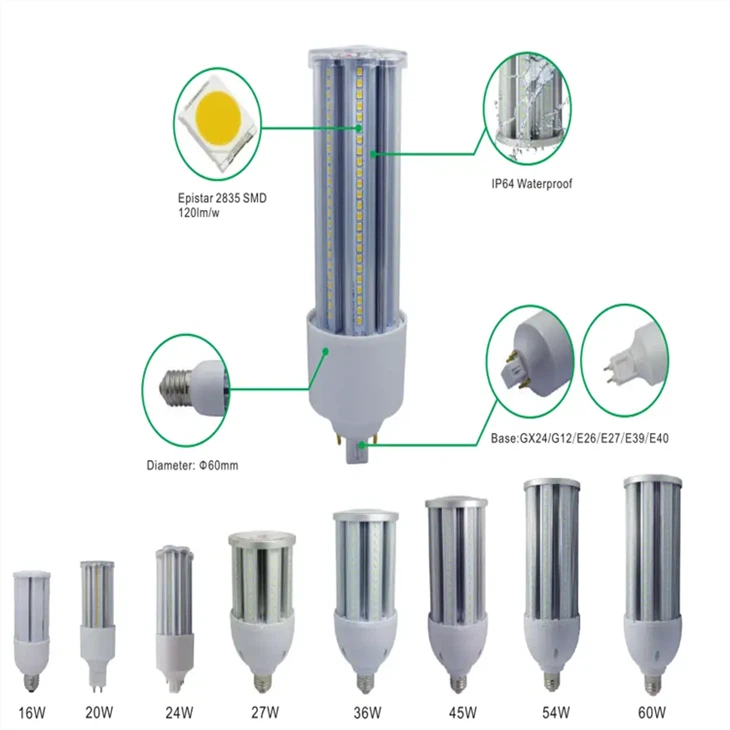 Epistar 2835 SMD
120lm/w

IP64 Waterproof

Diameter: Φ60mm

Base:GX24/G12/E26/E27/E39/E40

16W 20W 24W 27W 36W 45W 54W 60W