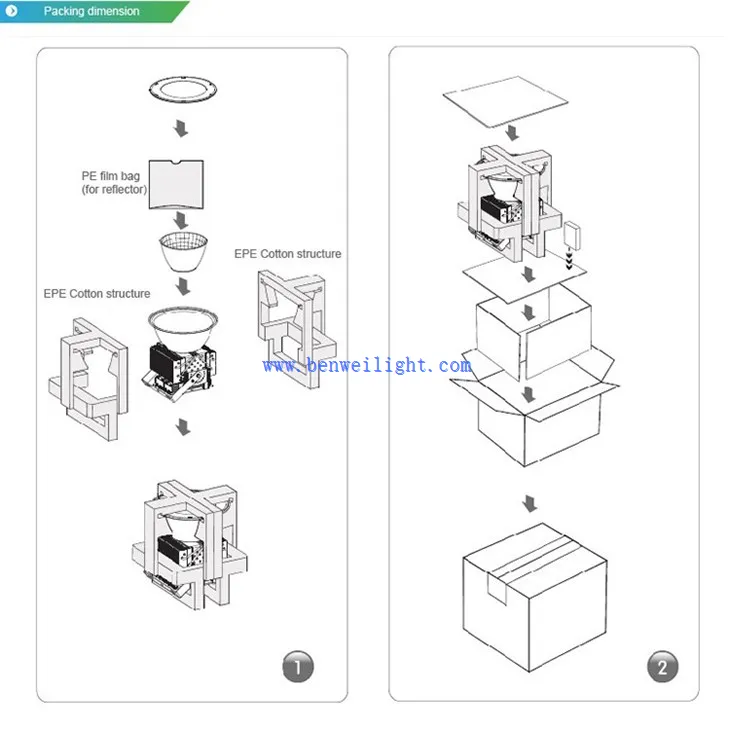 Packing dimension

PE film bag
(for reflector)

EPE Cotton structure

EPE Cotton structure

www.benweilight.com

1

2