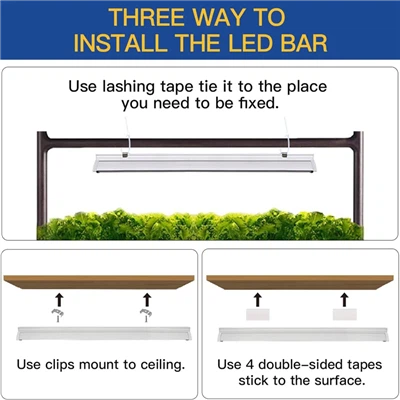 THREE WAY TO INSTALL THE LED BAR

Use lashing tape tie it to the place you need to be fixed.

Use clips mount to ceiling.

Use 4 double-sided tapes stick to the surface.