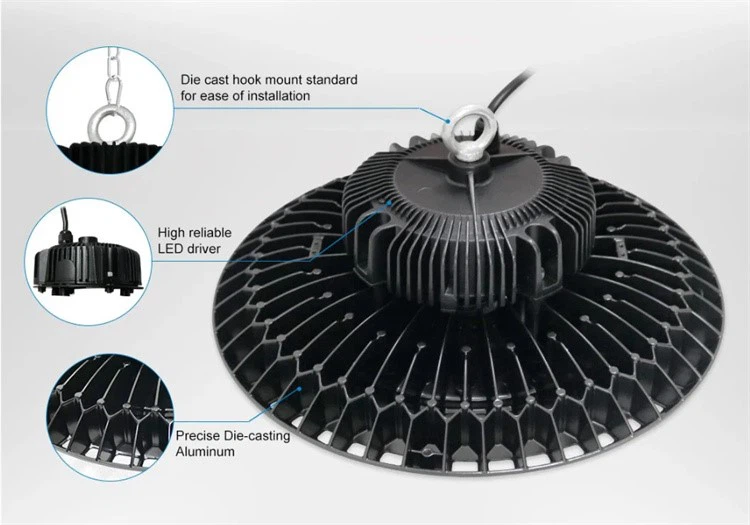 Die cast hook mount standard for ease of installation

High reliable LED driver

Precise Die-casting Aluminum