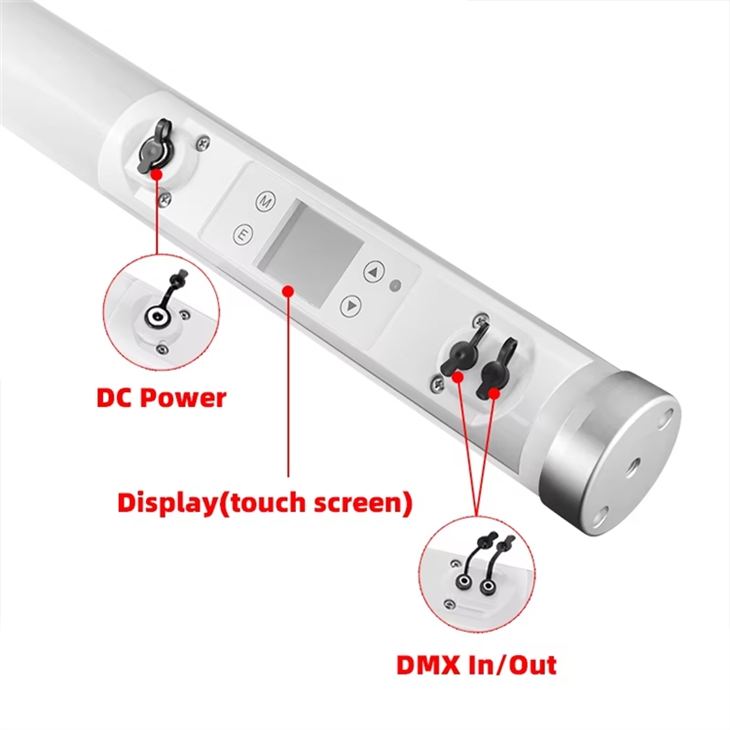 M

E

DC Power

Display(touch screen)

DMX In/Out