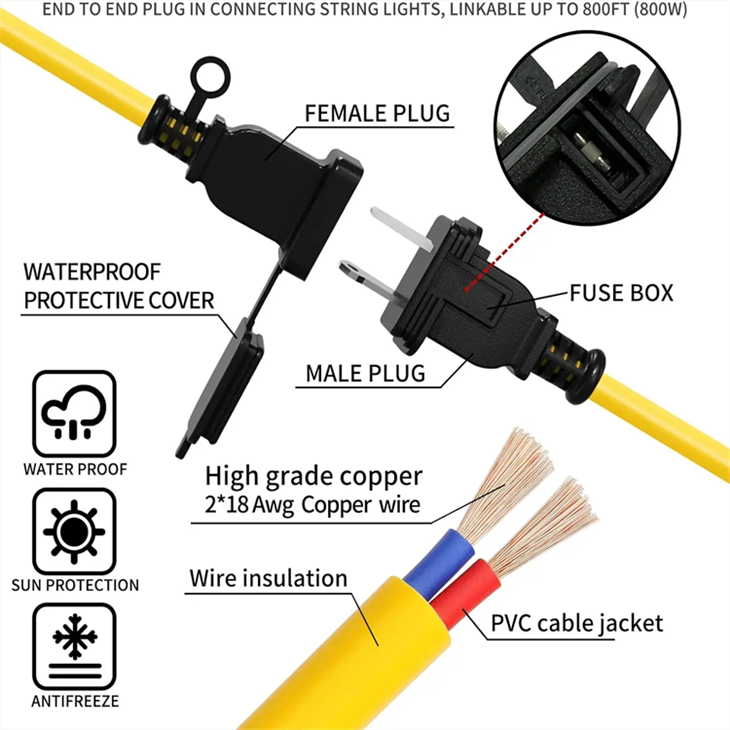 END TO END PLUG IN CONNECTING STRING LIGHTS, LINKABLE UP TO 800FT (800W)

FEMALE PLUG

WATERPROOF PROTECTIVE COVER

FUSE BOX

MALE PLUG

WATER PROOF

SUN PROTECTION

ANTIFREEZE

High grade copper
2*18 Awg Copper wire

Wire insulation

PVC cable jacket