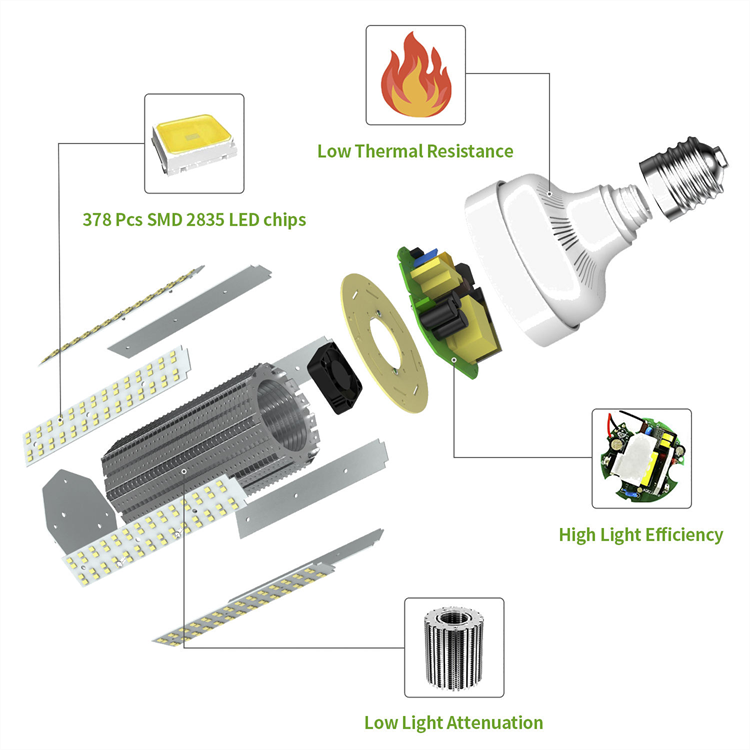 Low Thermal Resistance

378 Pcs SMD 2835 LED chips

High Light Efficiency

Low Light Attenuation