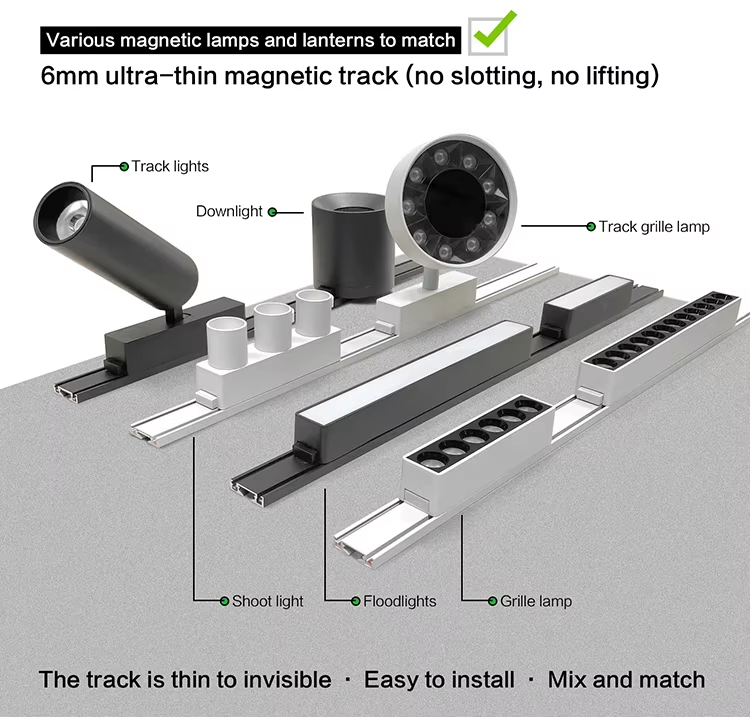 Various magnetic lamps and lanterns to match

6mm ultra-thin magnetic track (no slotting, no lifting)

Track lights

Downlight

Track grille lamp

Shoot light

Floodlights

Grille lamp

The track is thin to invisible · Easy to install · Mix and match