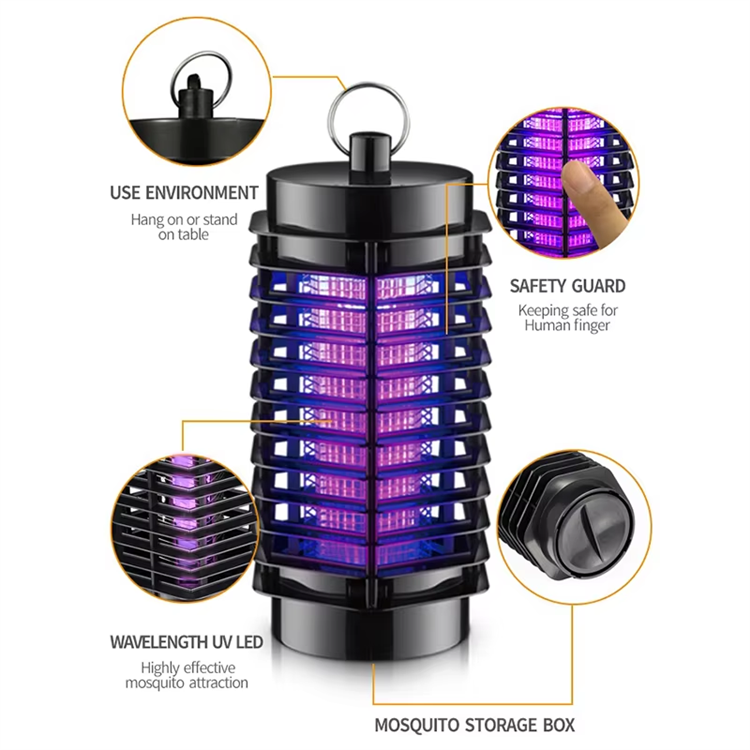 USE ENVIRONMENT

Hang on or stand on table

SAFETY GUARD

Keeping safe for Human finger

WAVELENGTH UV LED

Highly effective mosquito attraction

MOSQUITO STORAGE BOX